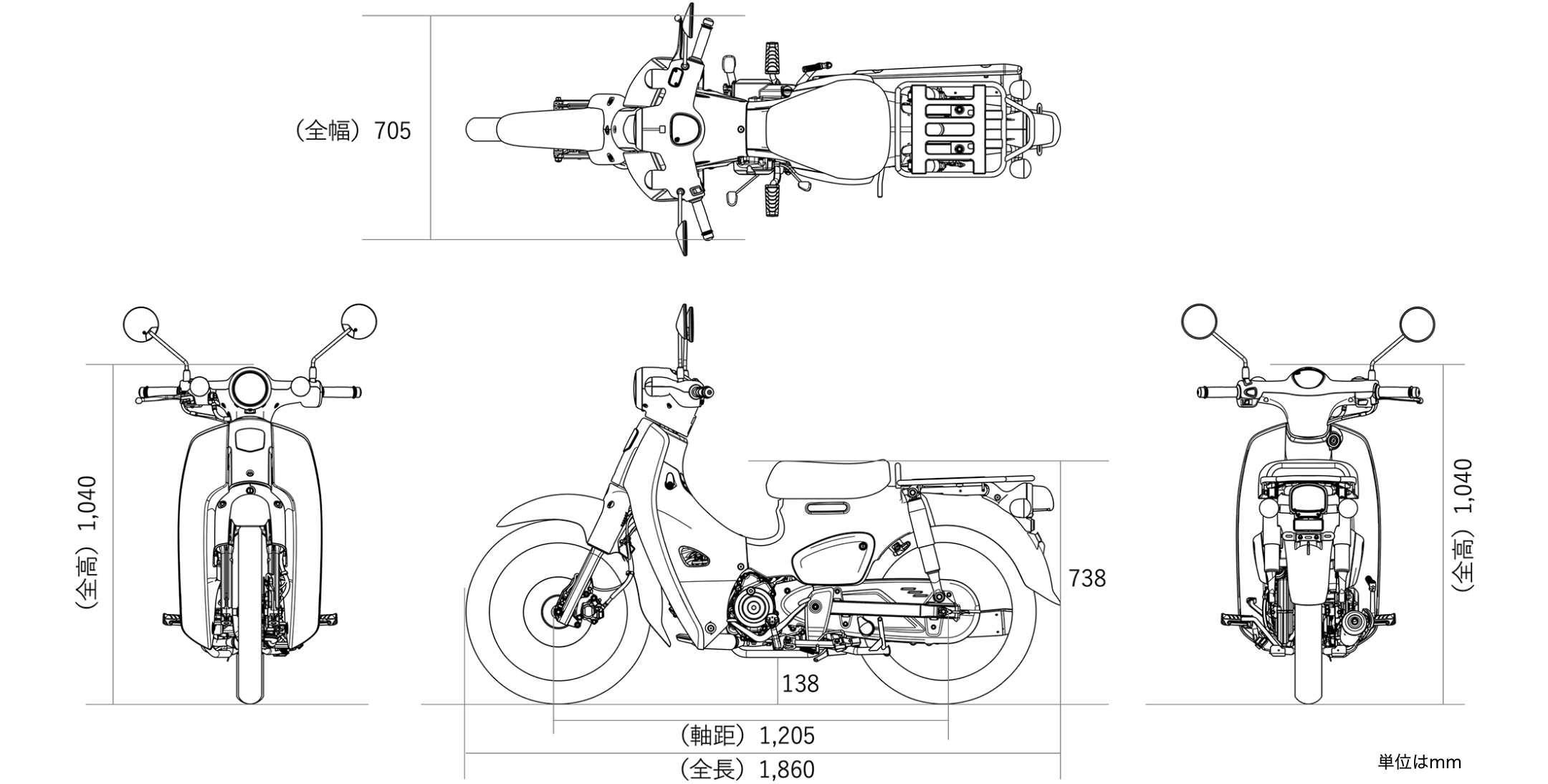 （全幅）705

（全高）1,040

738

138

（軸距）1,205

（全長）1,860

（全高）1,040

単位はmm